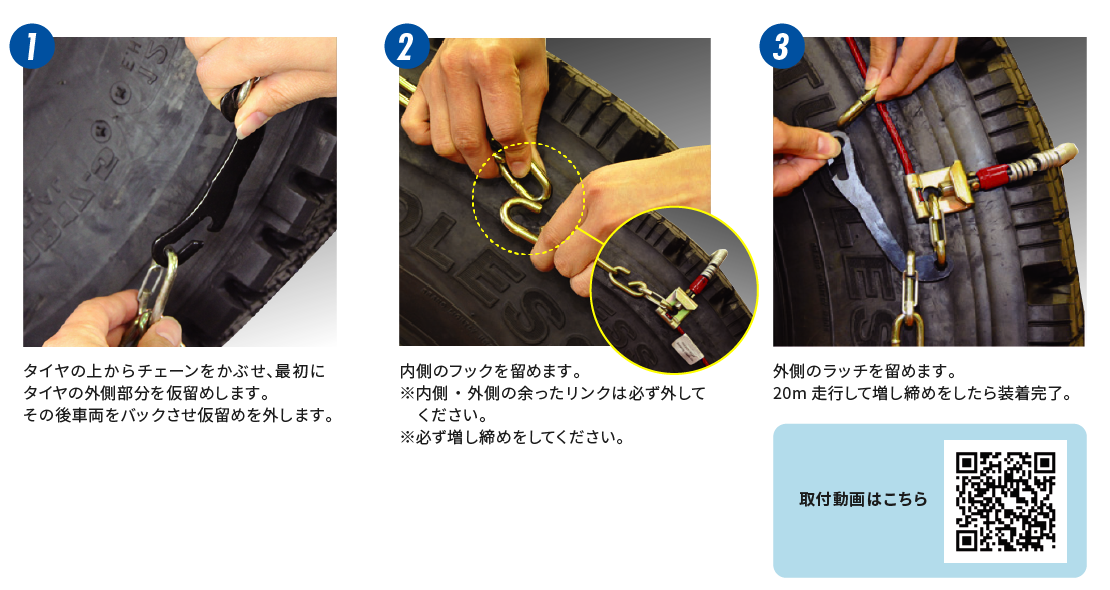 1

タイヤの上からチェーンをかぶせ、最初にタイヤの外側部分を仮留めします。
その後車両をバックさせ仮留めを外します。

2

内側のフックを留めます。
※内側・外側の余ったリンクは必ず外してください。
※必ず増し締めをしてください。

3

外側のラッチを留めます。
20m 走行して増し締めをしたら装着完了。

取付動画はこちら