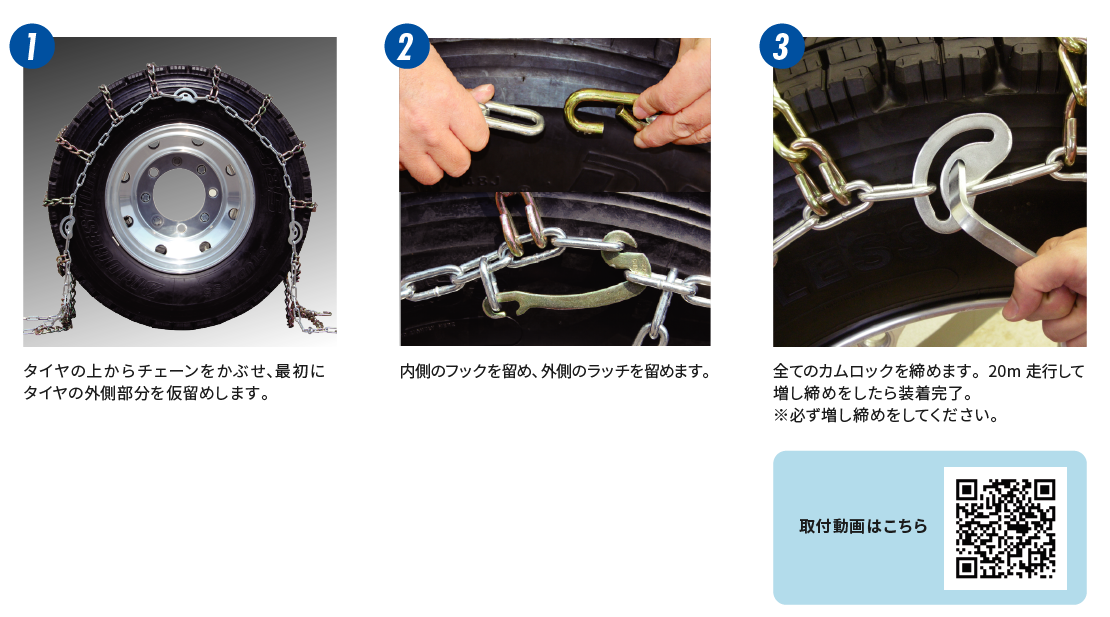 1

タイヤの上からチェーンをかぶせ、最初にタイヤの外側部分を仮留めします。

2

内側のフックを留め、外側のラッチを留めます。

3

全てのカムロックを締めます。20m 走行して増し締めをしたら装着完了。
※必ず増し締めをしてください。

取付動画はこちら