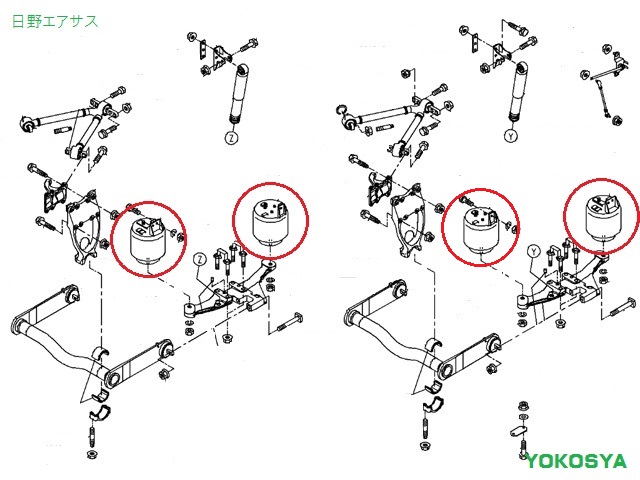 日野エアサス

Z

Z

Y

Y

YOKOSYA