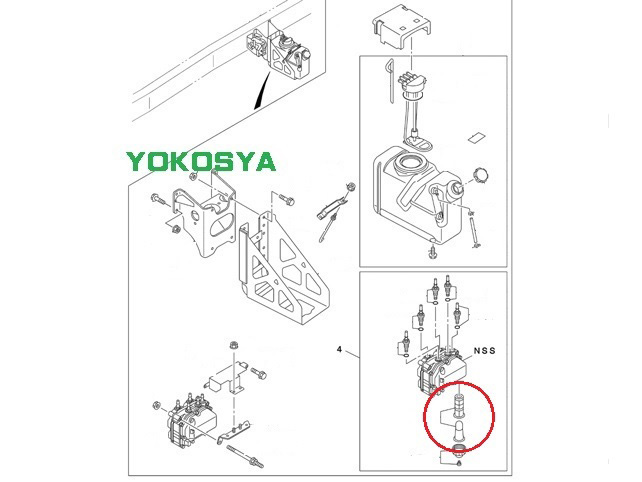 YOKOSYA

4

NSS