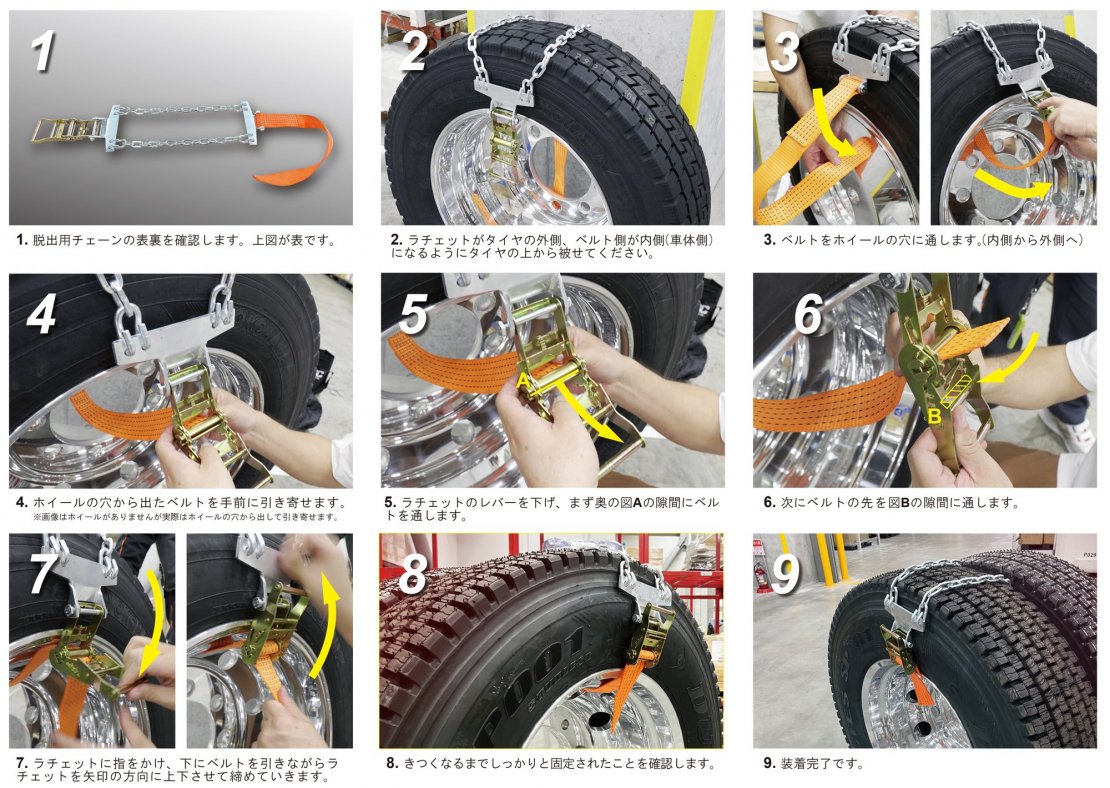 1

1. 脱出用チェーンの表裏を確認します。上図が表です。

2

2. ラチェットがタイヤの外側、ベルト側が内側(車体側)になるようにタイヤの上から被せてください。

3

3. ベルトをホイールの穴に通します。(内側から外側へ)

4

4. ホイールの穴から出たベルトを手前に引き寄せます。
※画像はホイールがありませんが実際はホイールの穴から出して引き寄せます。

5

A

5. ラチェットのレバーを下げ、まず奥の図Aの隙間にベルトを通します。

6

B

6. 次にベルトの先を図Bの隙間に通します。

7

7. ラチェットに指をかけ、下にベルトを引きながらラチェットを矢印の方向に上下させて締めていきます。

8

8. きつくなるまでしっかりと固定されたことを確認します。

9

9. 装着完了です。